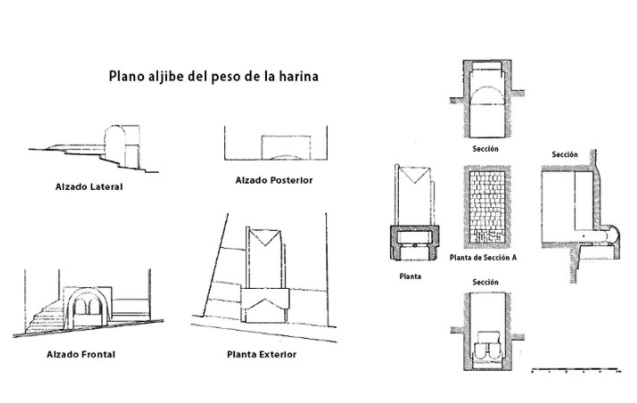 Plano aljibe del peso de la harina

Alzado Lateral

Alzado Posterior

Alzado Frontal

Planta Exterior

Sección

Sección

Planta

Planta de Sección A

Sección